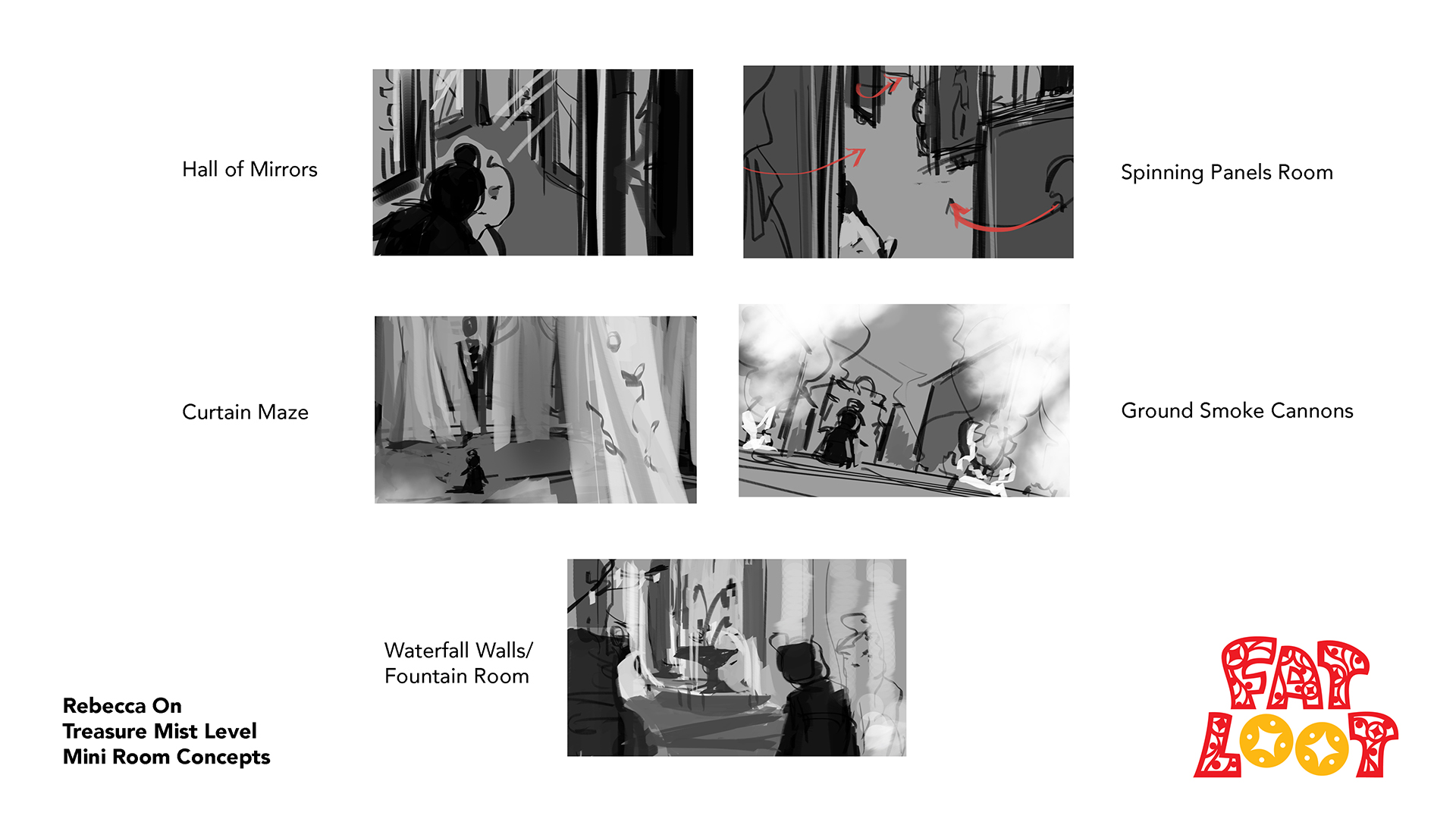 Hall of Mirrors

Spinning Panels Room

Curtain Maze

Ground Smoke Cannons

Waterfall Walls/
Fountain Room

Rebecca On
Treasure Mist Level
Mini Room Concepts

FAT
LOOT